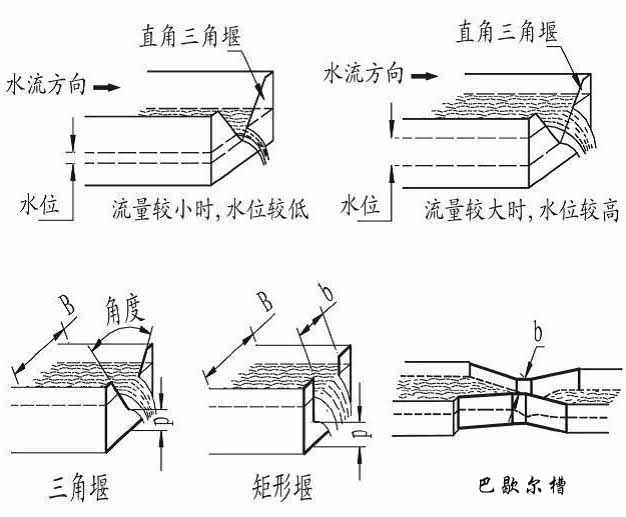 直角三角堰
水流方向
水位
流量较小时，水位较低

直角三角堰
水流方向
水位
流量较大时，水位较高

B
角度
D
三角堰

B
b
D
矩形堰

b
巴歇尔槽